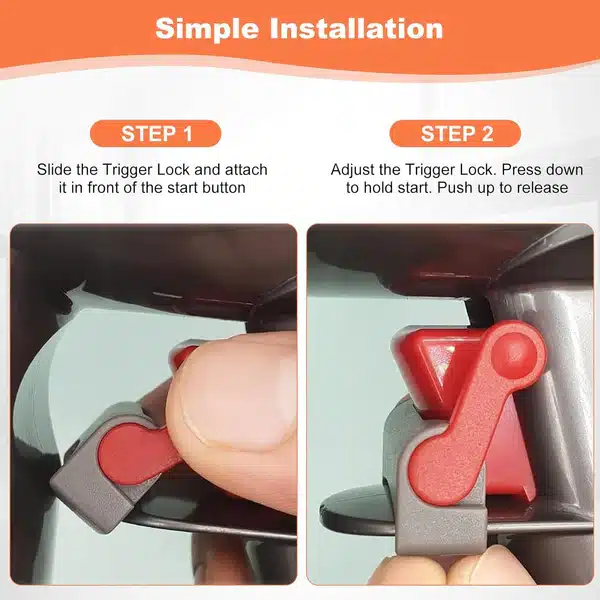 Simple Installation

STEP 1

Slide the Trigger Lock and attach it in front of the start button

STEP 2

Adjust the Trigger Lock. Press down to hold start. Push up to release