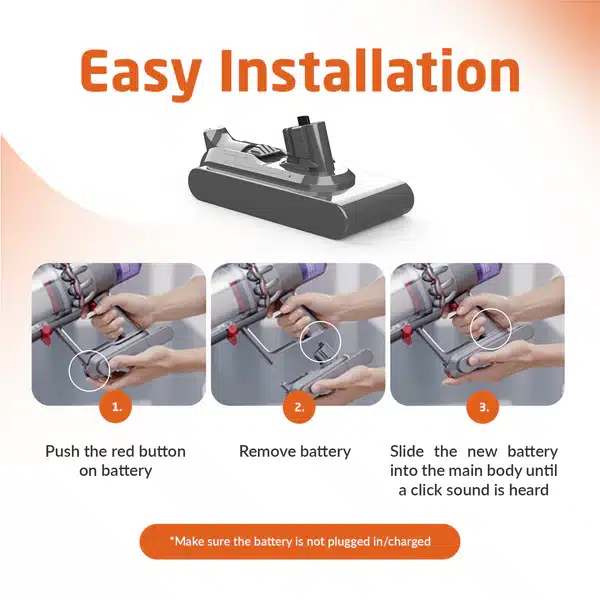 Easy Installation

1.

Push the red button on battery

2.

Remove battery

3.

Slide the new battery into the main body until a click sound is heard

*Make sure the battery is not plugged in/charged